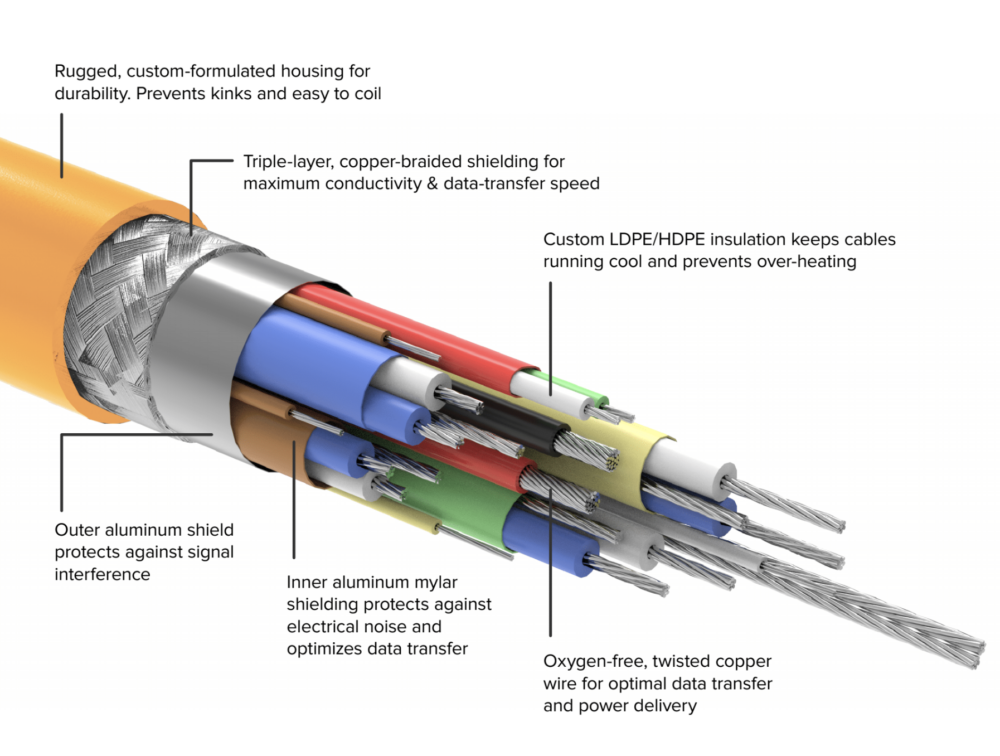 Rugged, custom-formulated housing for durability. Prevents kinks and easy to coil

Triple-layer, copper-braided shielding for maximum conductivity & data-transfer speed

Custom LDPE/HDPE insulation keeps cables running cool and prevents over-heating

Outer aluminum shield protects against signal interference

Inner aluminum mylar shielding protects against electrical noise and optimizes data transfer

Oxygen-free, twisted copper wire for optimal data transfer and power delivery