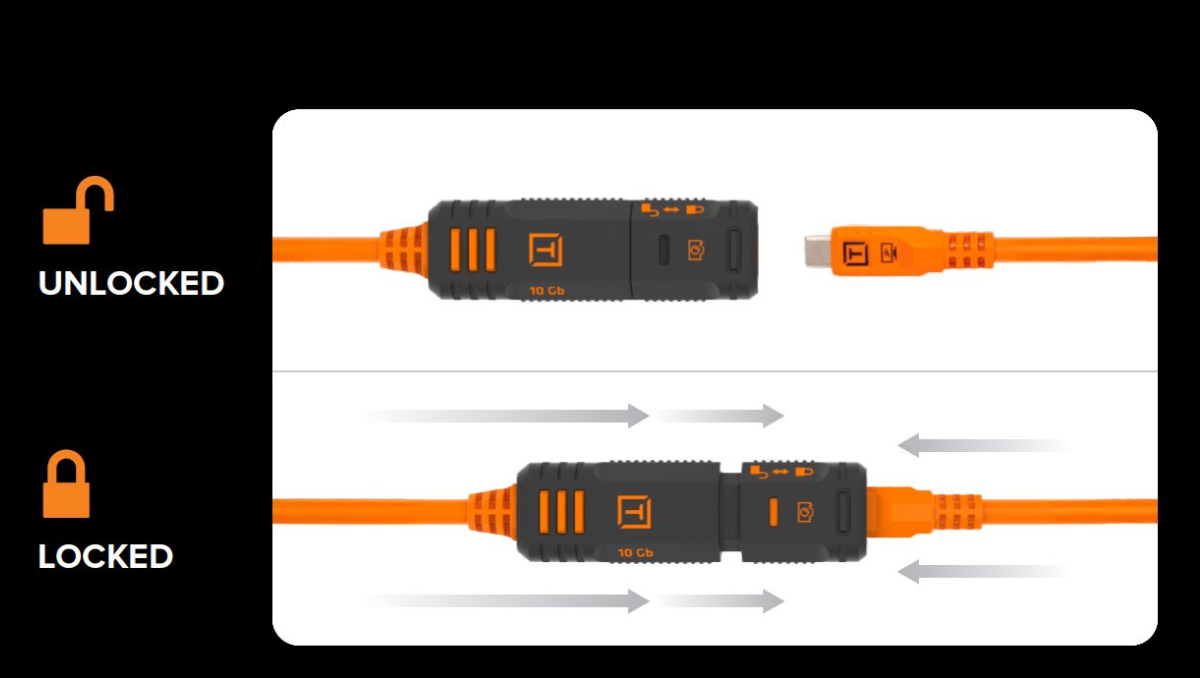 UNLOCKED

10 Gb

LOCKED

10 Gb